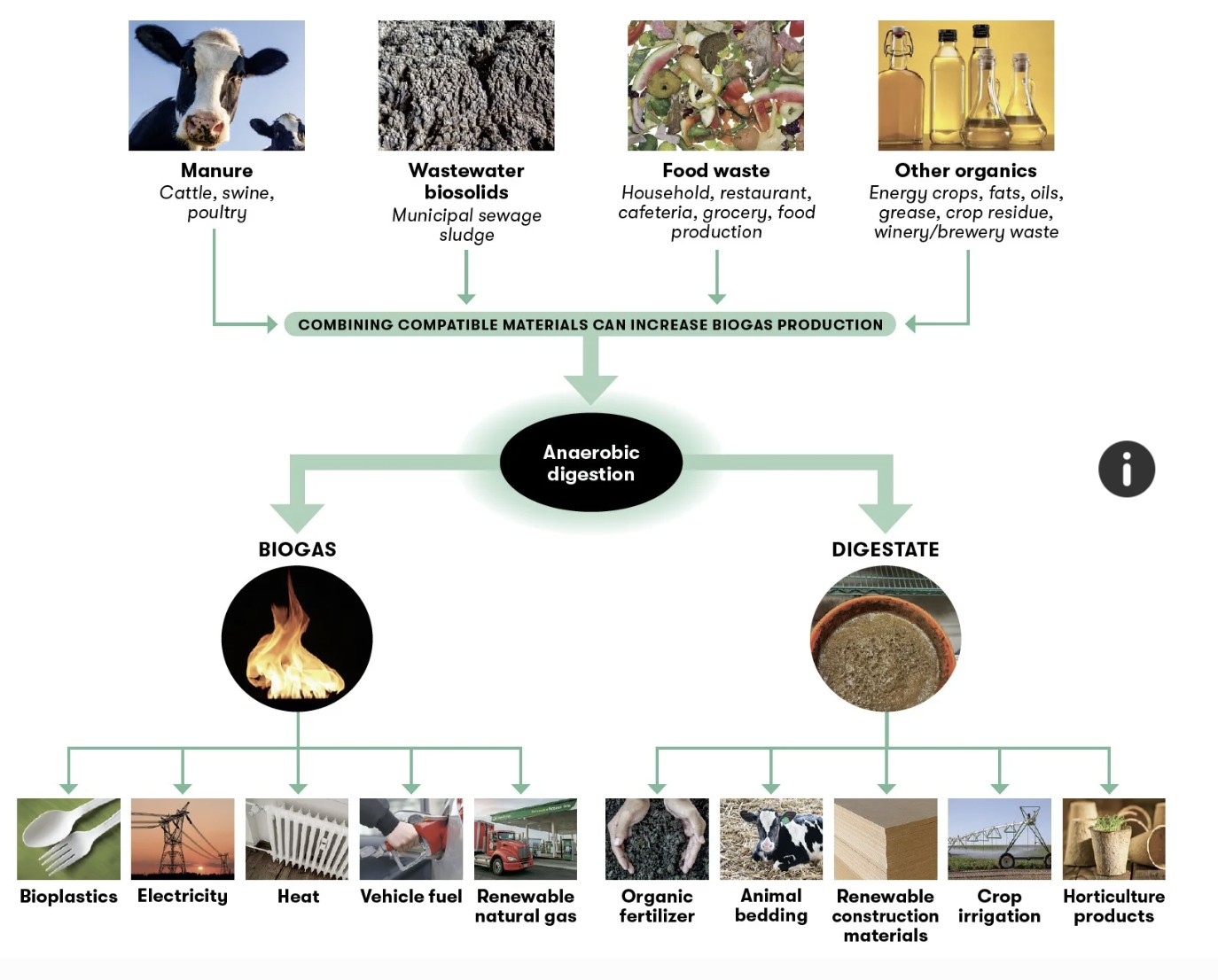 Manure
Cattle, swine, poultry

Wastewater biosolids
Municipal sewage sludge

Food waste
Household, restaurant, cafeteria, grocery, food production

Other organics
Energy crops, fats, oils, grease, crop residue, winery/brewery waste

COMBINING COMPATIBLE MATERIALS CAN INCREASE BIOGAS PRODUCTION

Anaerobic digestion

BIOGAS

DIGESTATE

Bioplastics
Electricity
Heat
Vehicle fuel
Renewable natural gas

Organic fertilizer
Animal bedding
Renewable construction materials
Crop irrigation
Horticulture products